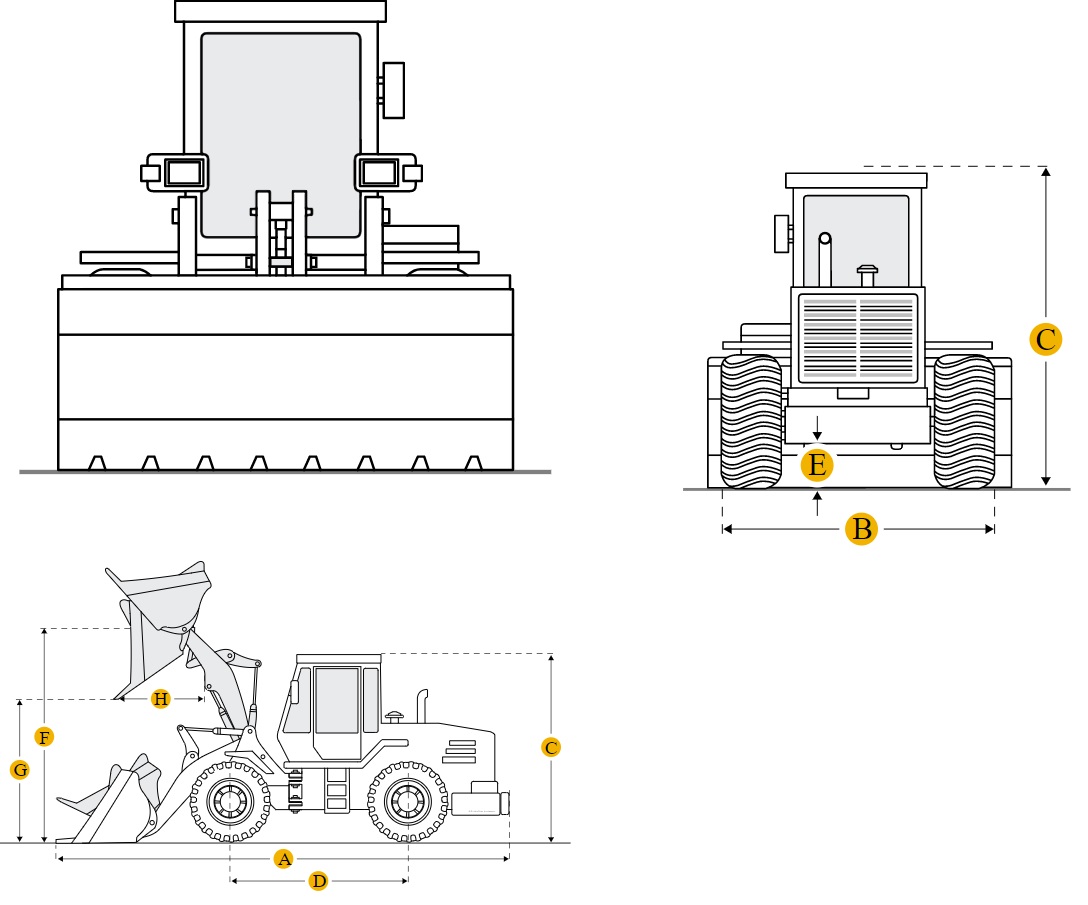 C
E
B
H
F
G
C
A
D